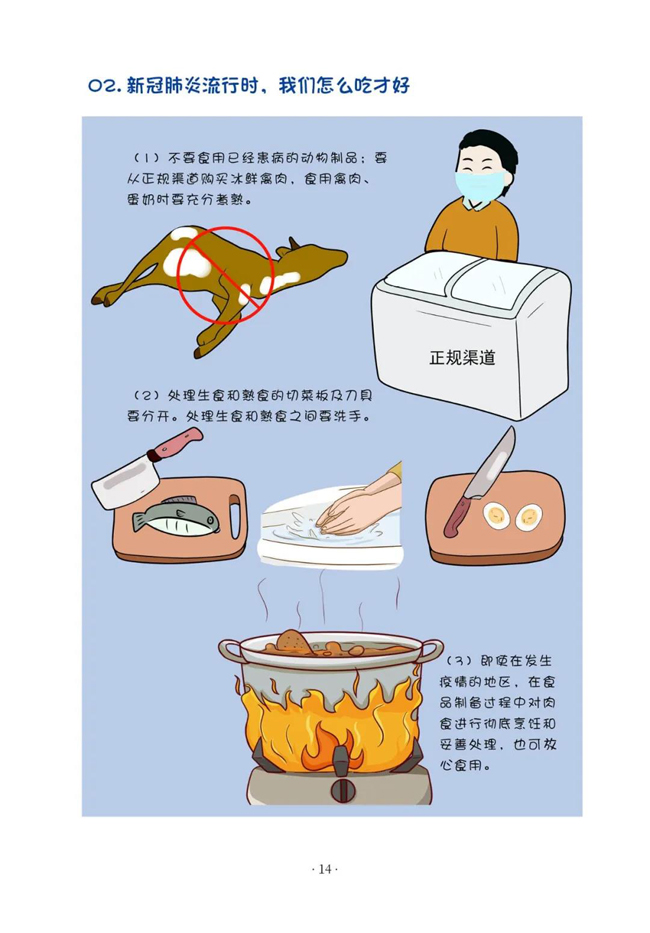 02. 新冠肺炎流行时，我们怎么吃才好

（1）不要食用已经患病的动物制品；要从正规渠道购买冰鲜禽肉，食用禽肉、蛋奶时要充分煮熟。

正规渠道

（2）处理生食和熟食的切菜板及刀具要分开。处理生食和熟食之间要洗手。

（3）即使在发生疫情的地区，在食品制备过程中对肉食进行彻底烹饪和妥善处理，也可放心食用。

· 14 ·