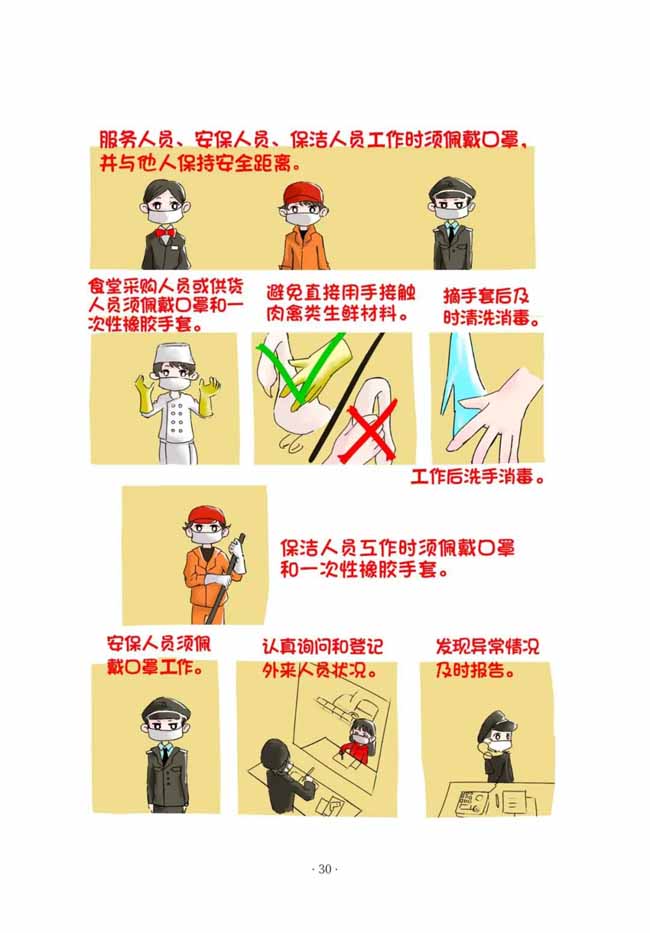 服务人员、安保人员、保洁人员工作时须佩戴口罩，并与他人保持安全距离。

食堂采购人员或供货人员须佩戴口罩和一次性橡胶手套。

避免直接用手接触肉禽类生鲜材料。

摘手套后及时清洗消毒。

工作后洗手消毒。

保洁人员工作时须佩戴口罩和一次性橡胶手套。

安保人员须佩戴口罩工作。

认真询问和登记外来人员状况。

发现异常情况及时报告。

· 30 ·